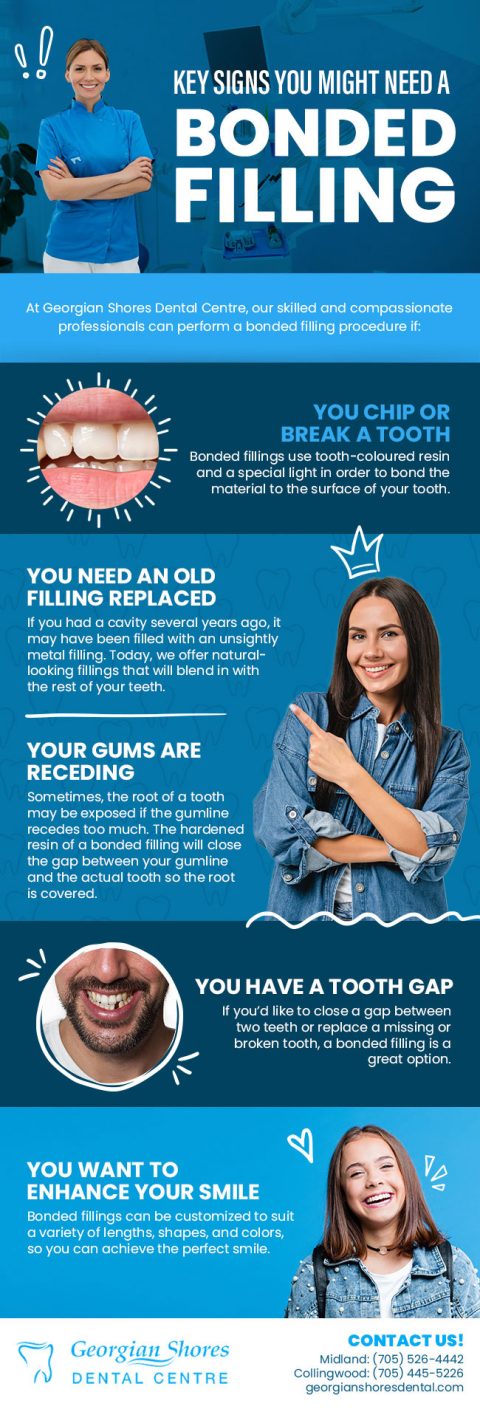 KEY SIGNS YOU MIGHT NEED A
BONDED FILLING

At Georgian Shores Dental Centre, our skilled and compassionate professionals can perform a bonded filling procedure if:

YOU CHIP OR BREAK A TOOTH
Bonded fillings use tooth-coloured resin and a special light in order to bond the material to the surface of your tooth.

YOU NEED AN OLD FILLING REPLACED
If you had a cavity several years ago, it may have been filled with an unsightly metal filling. Today, we offer natural-looking fillings that will blend in with the rest of your teeth.

YOUR GUMS ARE RECEDING
Sometimes, the root of a tooth may be exposed if the gumline recedes too much. The hardened resin of a bonded filling will close the gap between your gumline and the actual tooth so the root is covered.

YOU HAVE A TOOTH GAP
If you'd like to close a gap between two teeth or replace a missing or broken tooth, a bonded filling is a great option.

YOU WANT TO ENHANCE YOUR SMILE
Bonded fillings can be customized to suit a variety of lengths, shapes, and colors, so you can achieve the perfect smile.

Georgian Shores
DENTAL CENTRE

CONTACT US!
Midland: (705) 526-4442
Collingwood: (705) 445-5226
georgianshoresdental.com